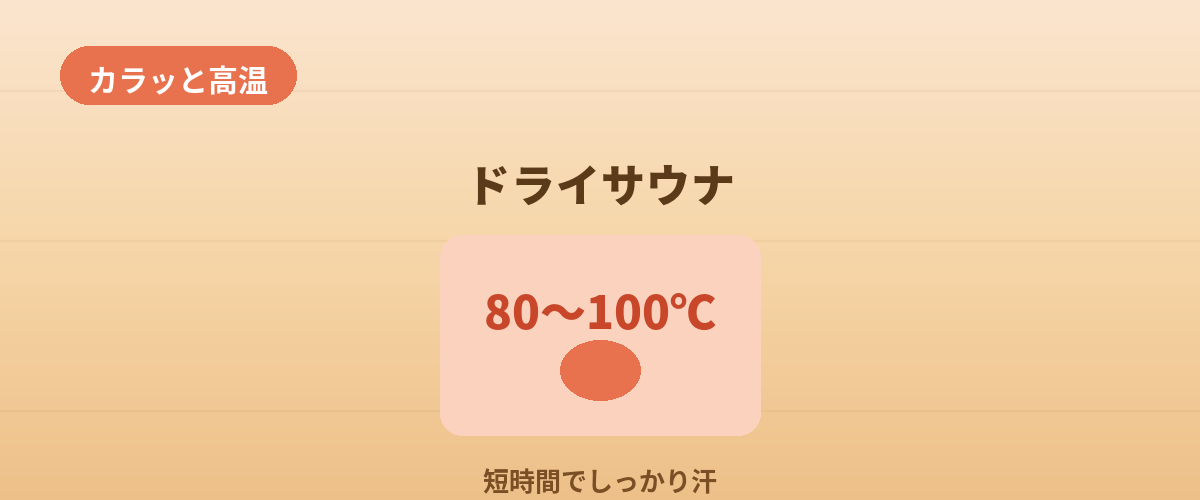 カラッと高温

ドライサウナ

80〜100℃

短時間でしっかり汗